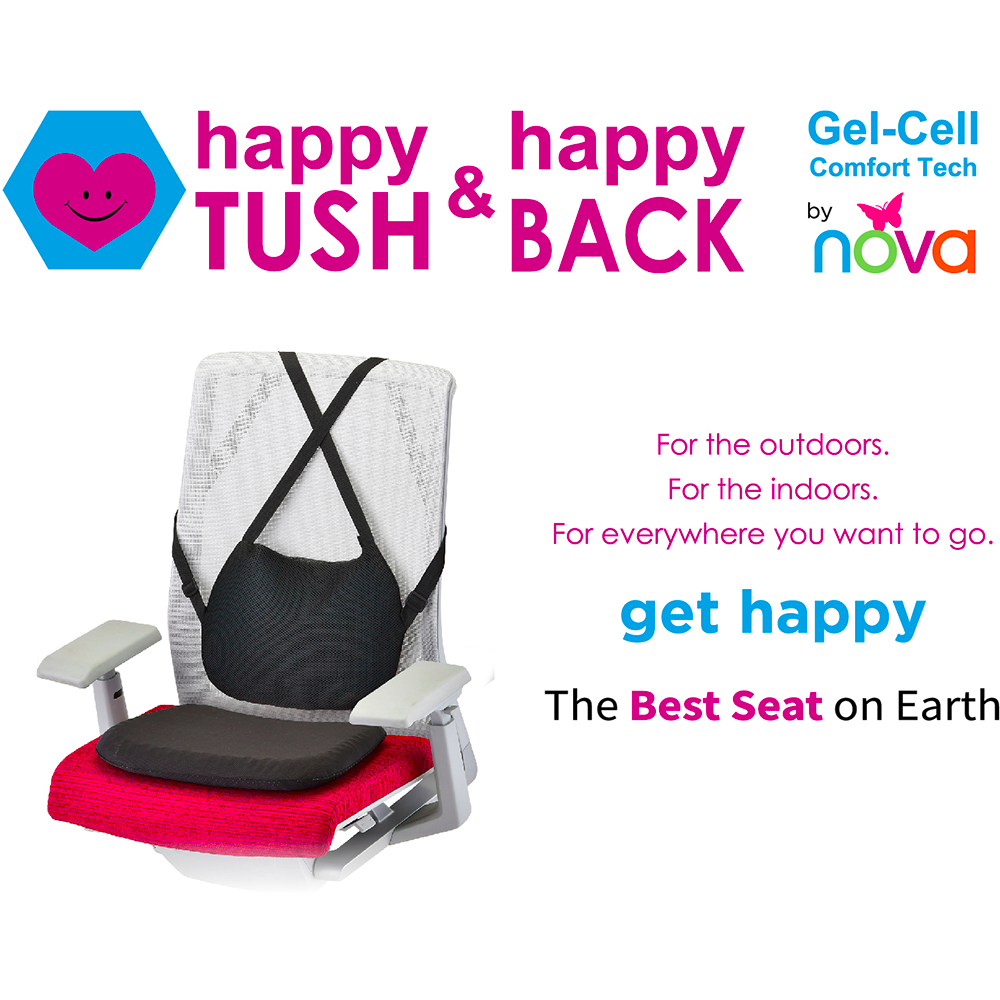 happy TUSH & happy BACK

Gel-Cell Comfort Tech by nova

For the outdoors.
For the indoors.
For everywhere you want to go.

get happy

The Best Seat on Earth