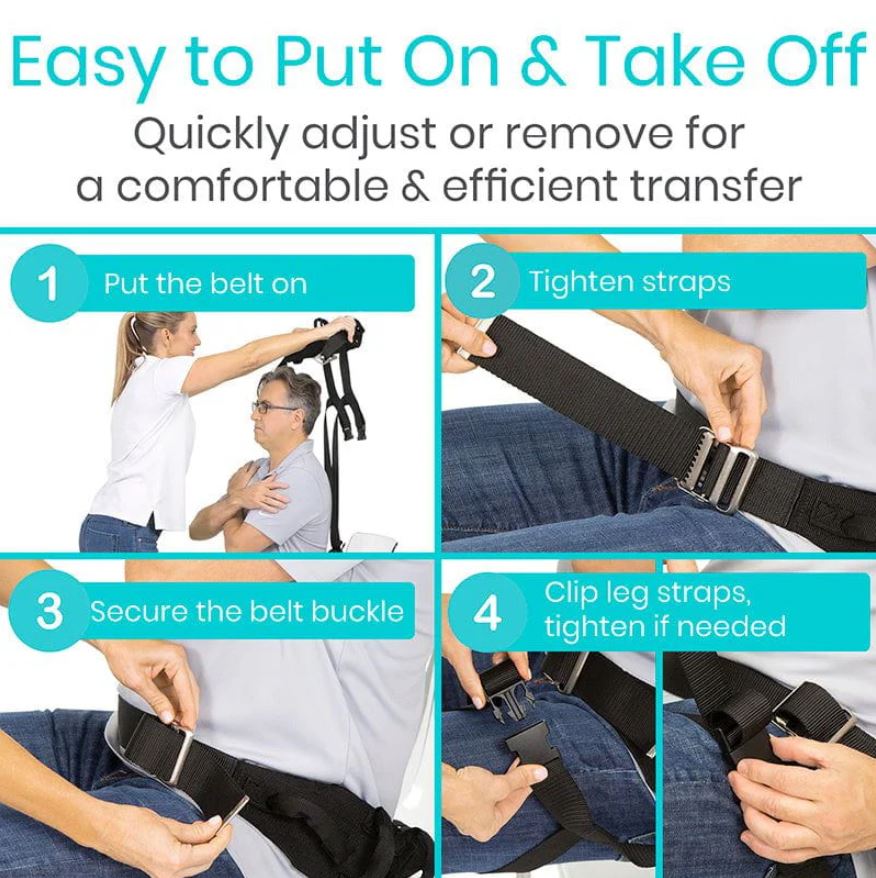 Easy to Put On & Take Off

Quickly adjust or remove for a comfortable & efficient transfer

1 Put the belt on

2 Tighten straps

3 Secure the belt buckle

4 Clip leg straps, tighten if needed