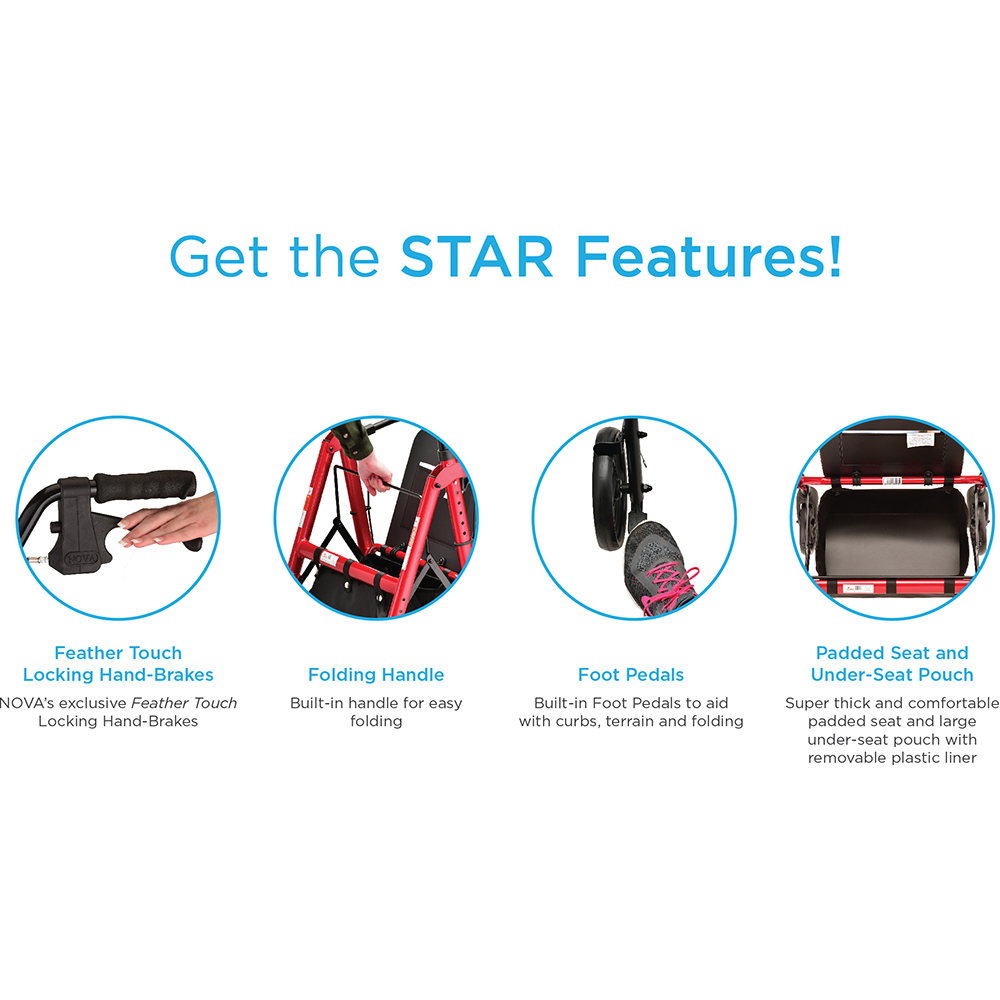 Get the STAR Features!

NOVA

Feather Touch Locking Hand-Brakes

NOVA's exclusive Feather Touch Locking Hand-Brakes

Folding Handle

Built-in handle for easy folding

Foot Pedals

Built-in Foot Pedals to aid with curbs, terrain and folding

Padded Seat and Under-Seat Pouch

Super thick and comfortable padded seat and large under-seat pouch with removable plastic liner